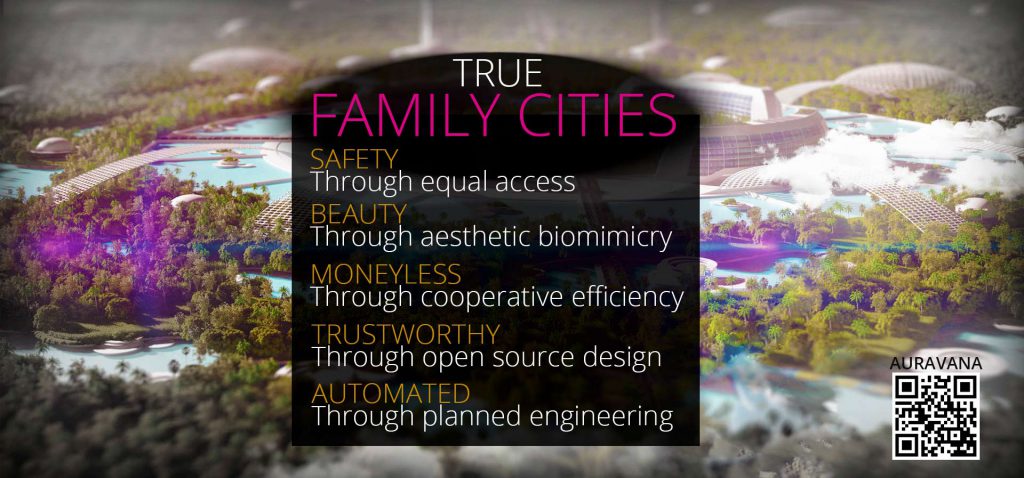 TRUE
FAMILY CITIES

SAFETY
Through equal access

BEAUTY
Through aesthetic biomimicry

MONEYLESS
Through cooperative efficiency

TRUSTWORTHY
Through open source design

AUTOMATED
Through planned engineering

AURAVANA